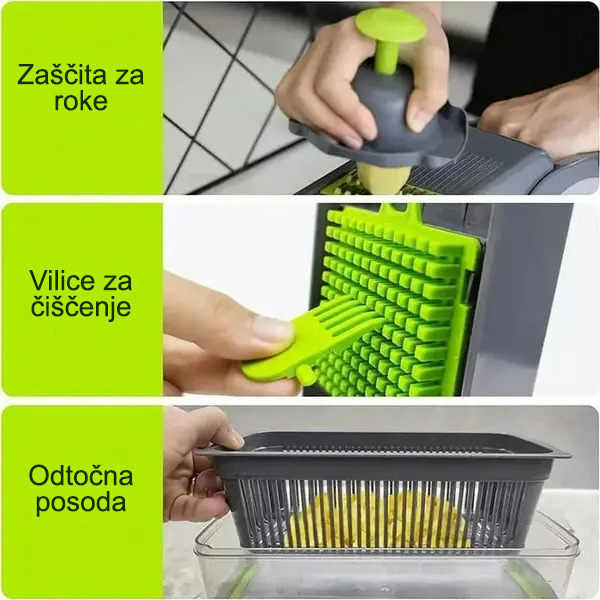 Zaščita za roke

Vilice za čiščenje

Odtočna posoda