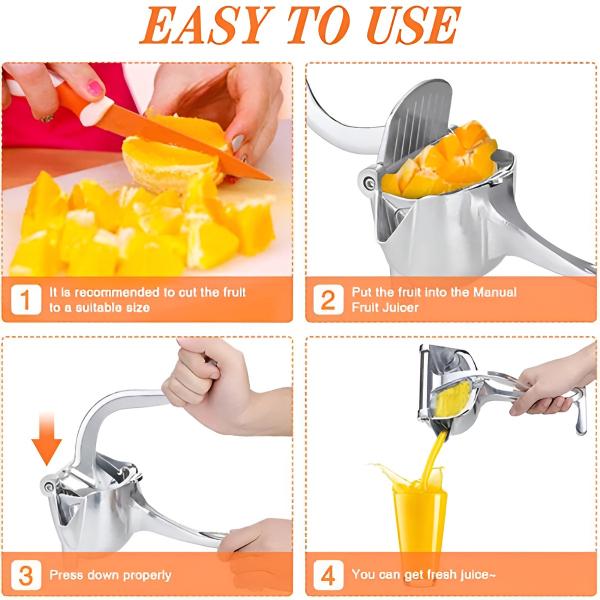 EASY TO USE

1 It is recommended to cut the fruit to a suitable size

2 Put the fruit into the Manual Fruit Juicer

3 Press down properly

4 You can get fresh juice~